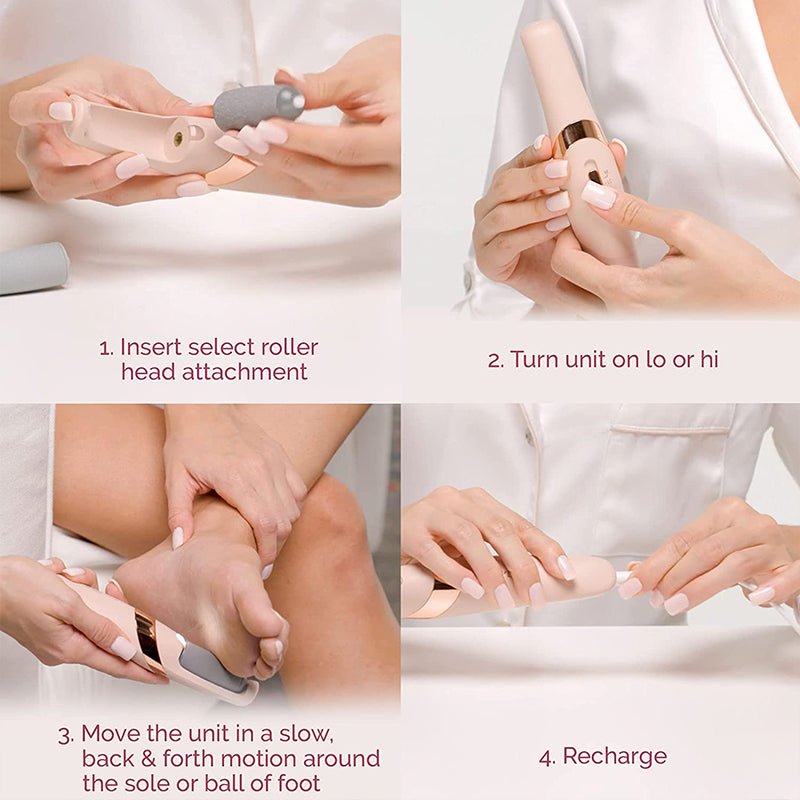 1. Insert select roller head attachment

2. Turn unit on lo or hi

3. Move the unit in a slow, back & forth motion around the sole or ball of foot

4. Recharge